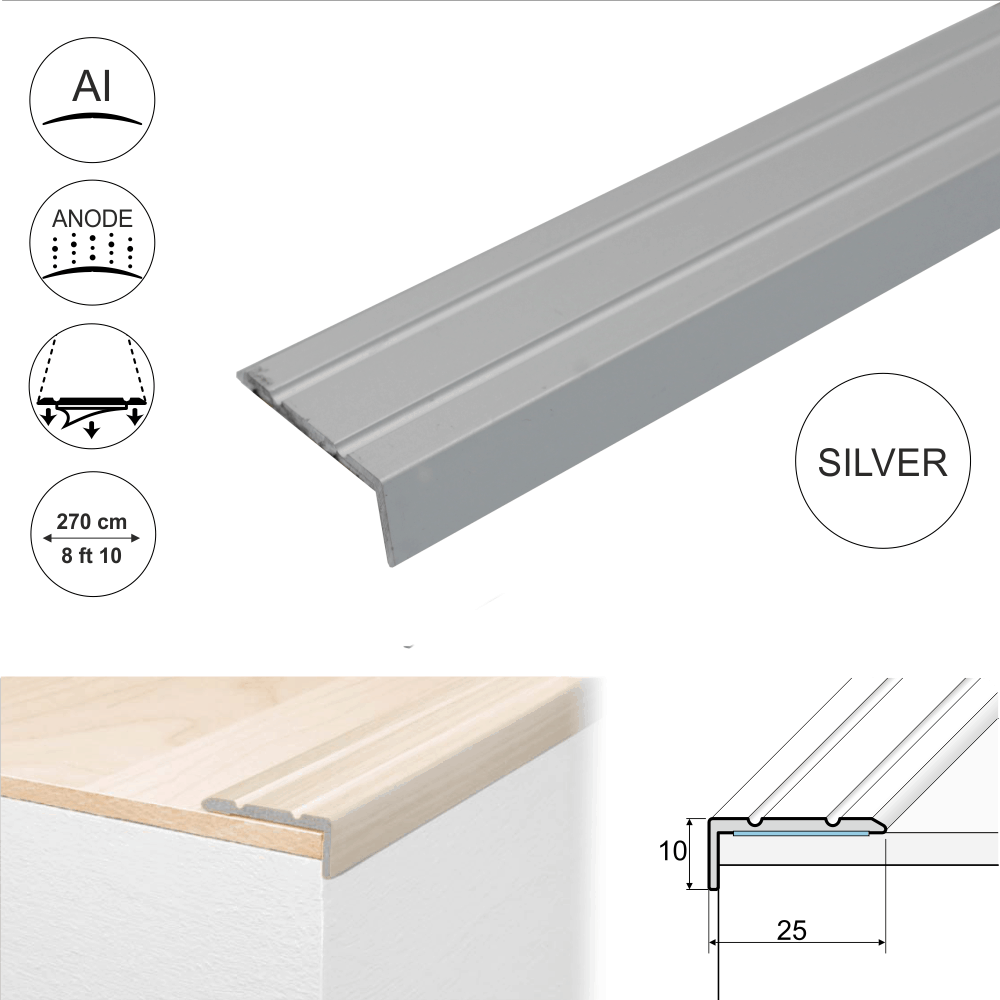 Al

ANODE

270 cm
8 ft 10

SILVER

10

25