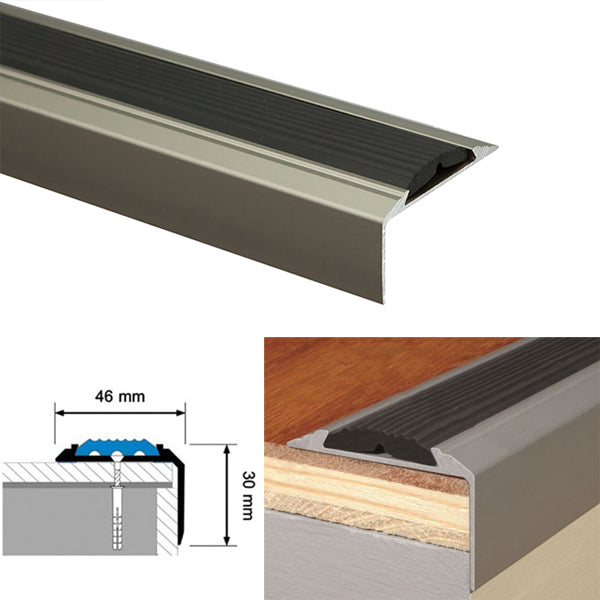 46 mm

30 mm